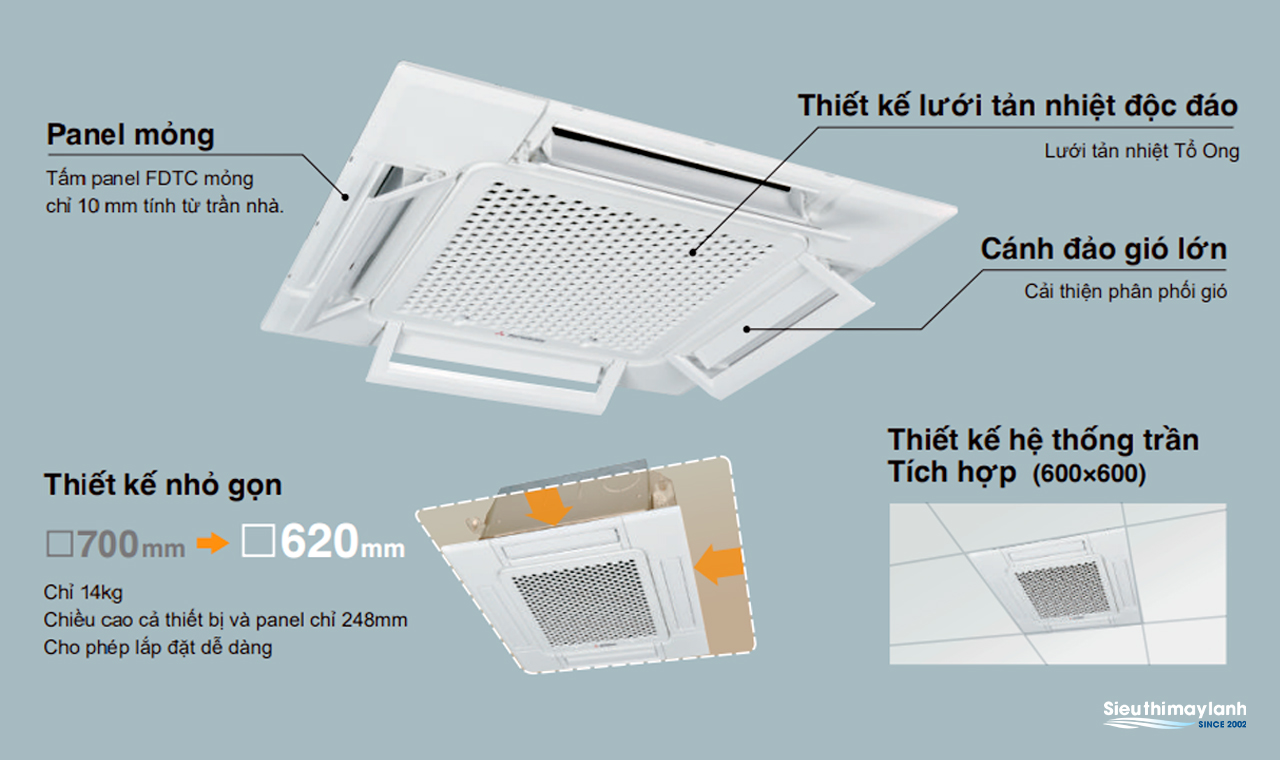 Panel mỏng
Tấm panel FDTC mỏng chỉ 10 mm tính từ trần nhà.

Thiết kế lưới tản nhiệt độc đáo
Lưới tản nhiệt Tổ Ong

Cánh đảo gió lớn
Cải thiện phân phối gió

Thiết kế nhỏ gọn
□700mm → □620mm
Chỉ 14kg
Chiều cao cả thiết bị và panel chỉ 248mm
Cho phép lắp đặt dễ dàng

Thiết kế hệ thống trần Tích hợp (600×600)

Sieuthimaylanh
SINCE 2002